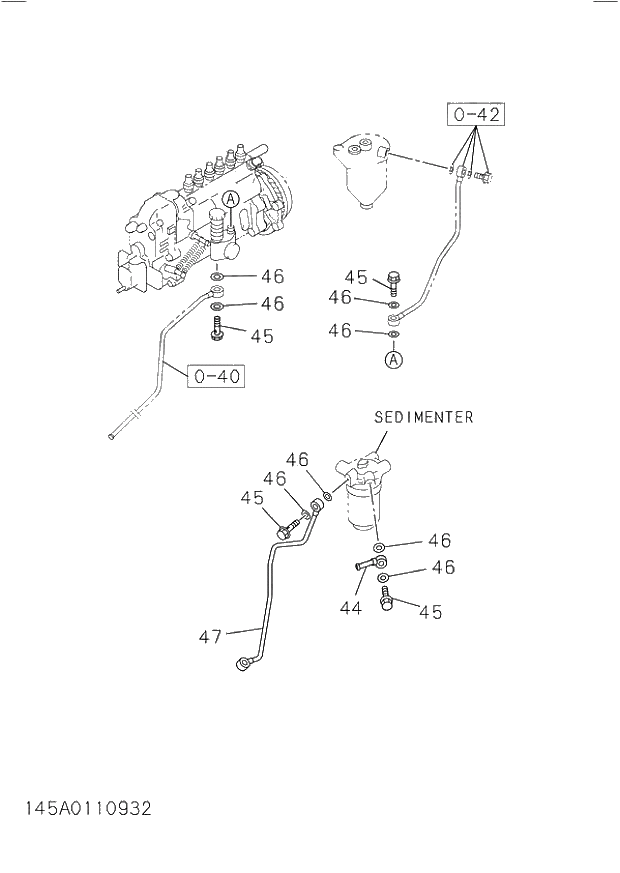 0-42

A

46

46

45

0-40

45

46

46

A

SEDIMENTER

46

46

45

46

46

44

45

47

145A0110932