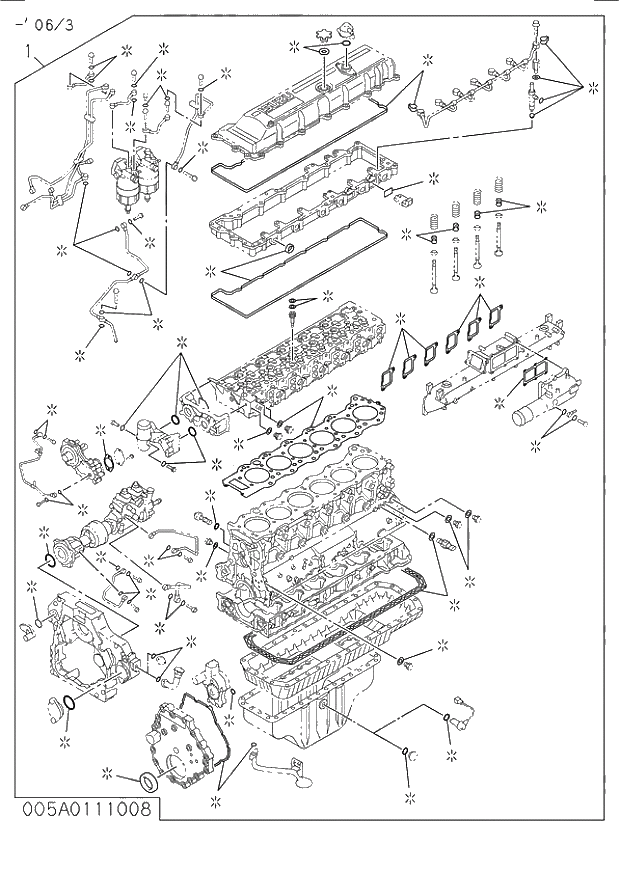 -' 06/3

1

005A0111008