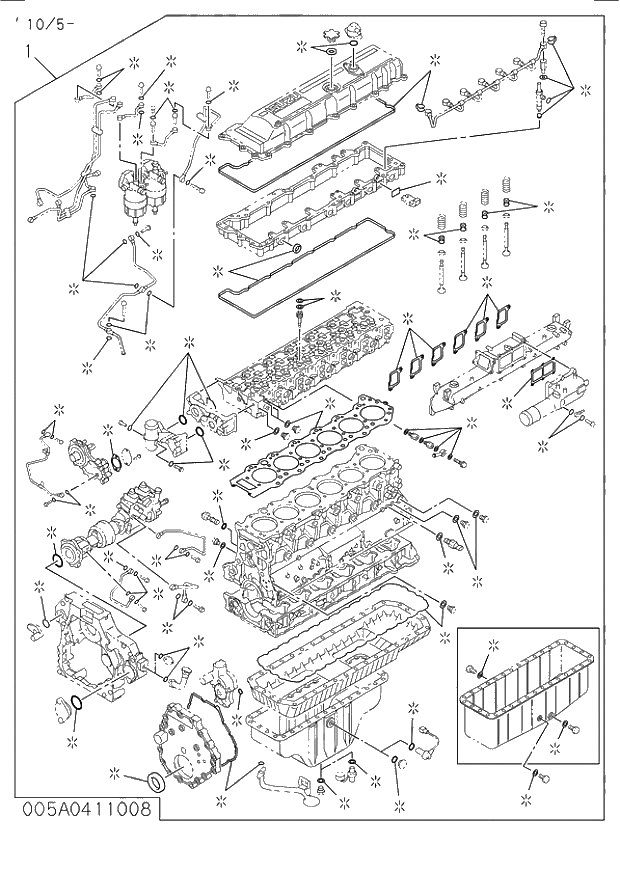 ' 10/5-

1

005A0411008