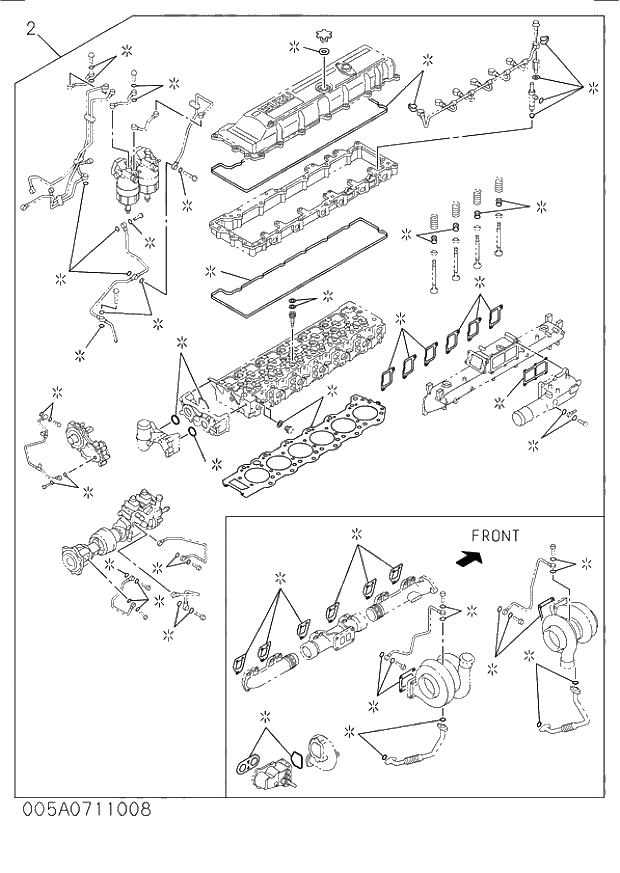 2

FRONT

005A0711008