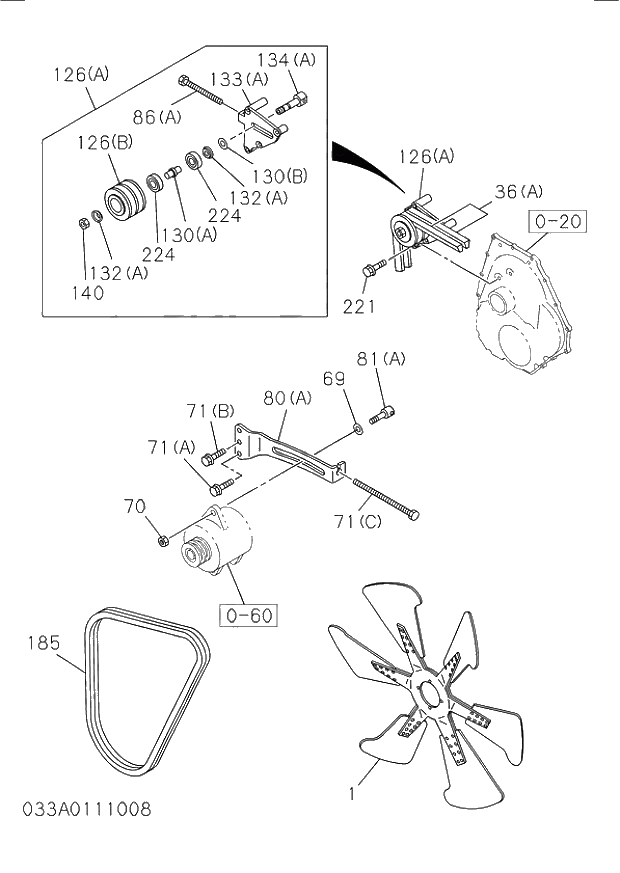 126(A)
134(A)
133(A)
86(A)
126(B)
130(B)
132(A)
224
130(A)
224
132(A)
140
126(A)
36(A)
0-20
221
81(A)
69
80(A)
71(B)
71(A)
70
71(C)
0-60
185
1
033A0111008