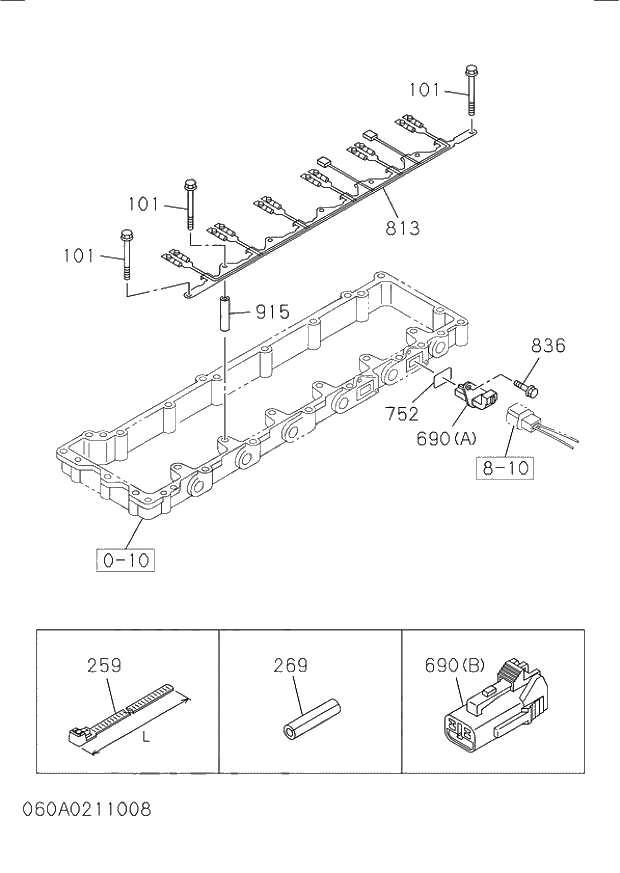 101
101
101
813
915
836
752
690(A)
8-10
0-10

259
L
269
690(B)

060A0211008