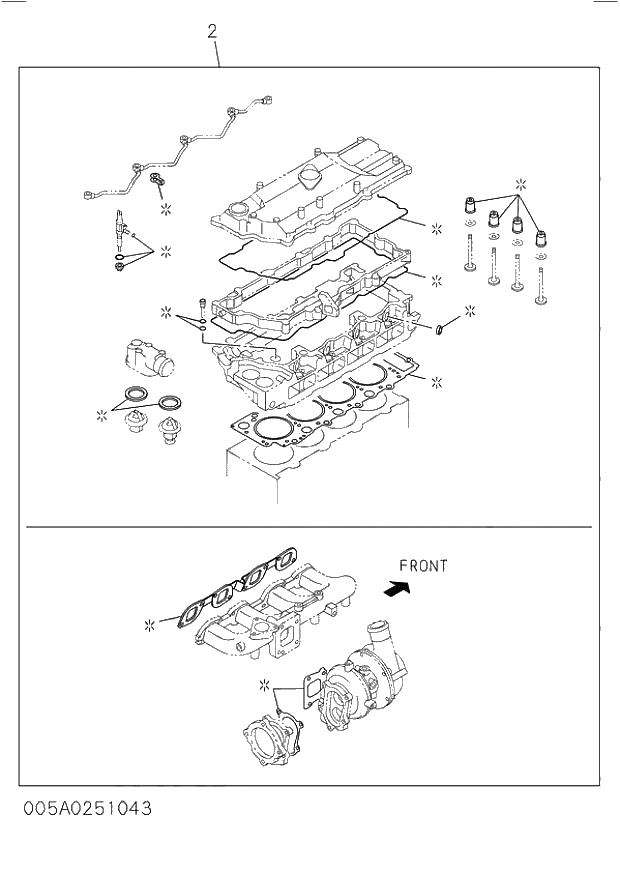 2

※

※

※

※

※

※

※

※

※

FRONT

※

※

005A0251043