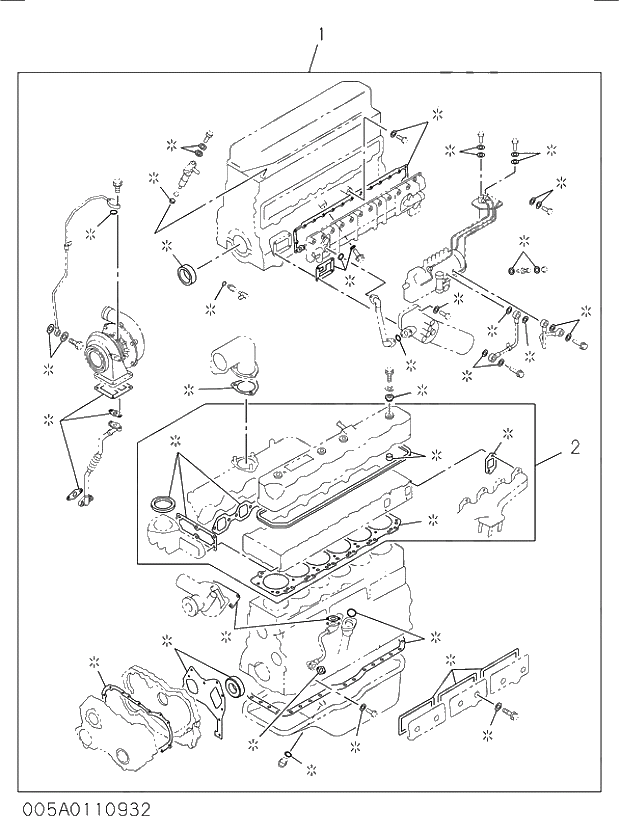 1

2

005A0110932