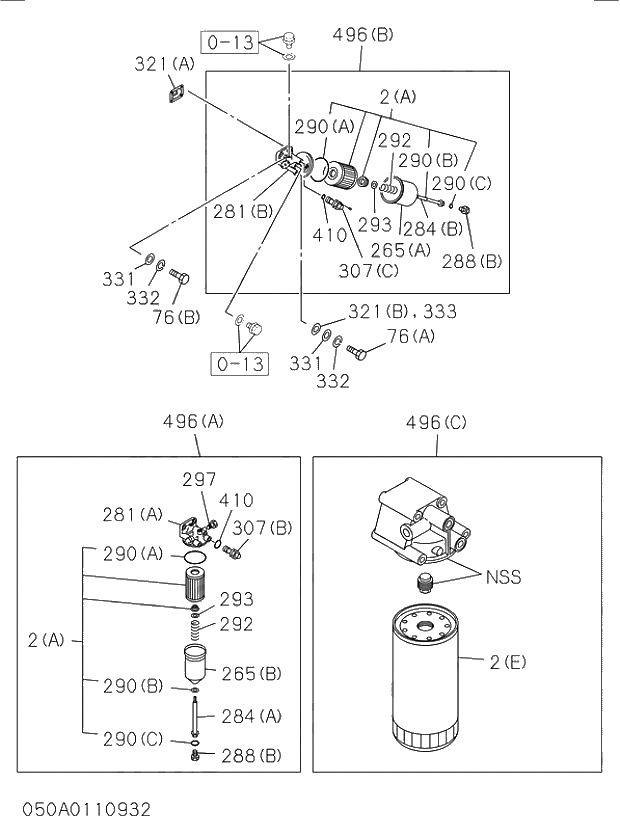 0-13
496(B)
321(A)
2(A)
290(A)
292
290(B)
290(C)
281(B)
293
284(B)
410
265(A)
307(C)
288(B)
331
332
76(B)
321(B), 333
76(A)
0-13
331
332

496(A)
297
410
281(A)
307(B)
290(A)
293
292
2(A)
265(B)
290(B)
284(A)
290(C)
288(B)

496(C)
NSS
2(E)

050A0110932