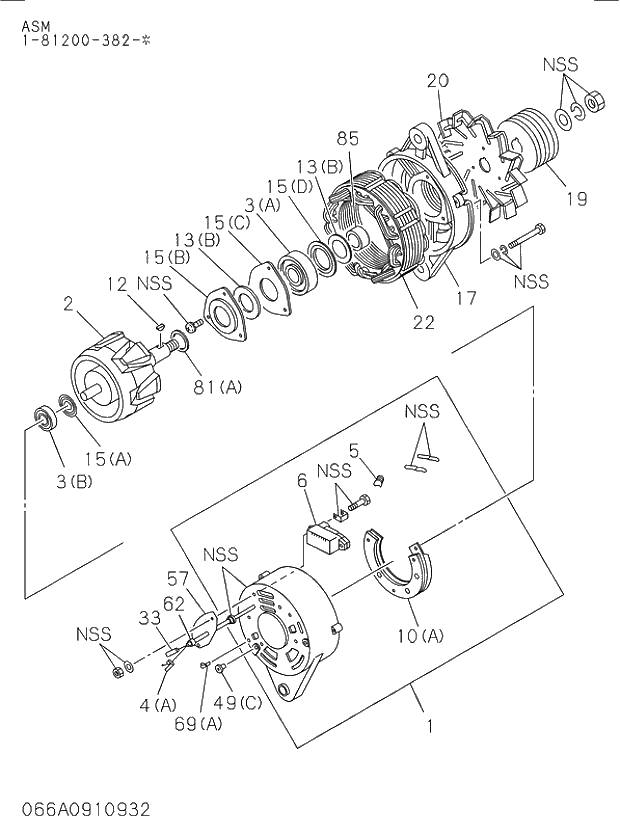 ASM
1-81200-382-*

NSS
20
85
13(B)
15(D)
3(A)
15(C)
13(B)
15(B)
12 NSS
2
19
NSS
17
22
81(A)
15(A)
3(B)
NSS
5
NSS
6
NSS
57
62
33
NSS
10(A)
4(A)
69(A)
49(C)
1

066A0910932