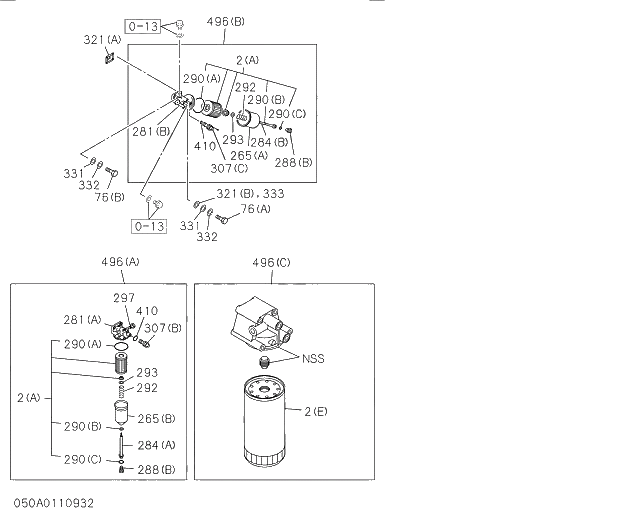 0-13
496(B)
321(A)
2(A)
290(A)
292
290(B)
290(C)
281(B)
293
284(B)
410
265(A)
288(B)
307(C)
331
332
75(B)
321(B), 333
76(A)
0-13
331
332

496(A)
297
281(A)
410
307(B)
290(A)
293
292
2(A)
265(B)
290(B)
284(A)
290(C)
288(B)

496(C)
NSS
2(E)

050A0110932