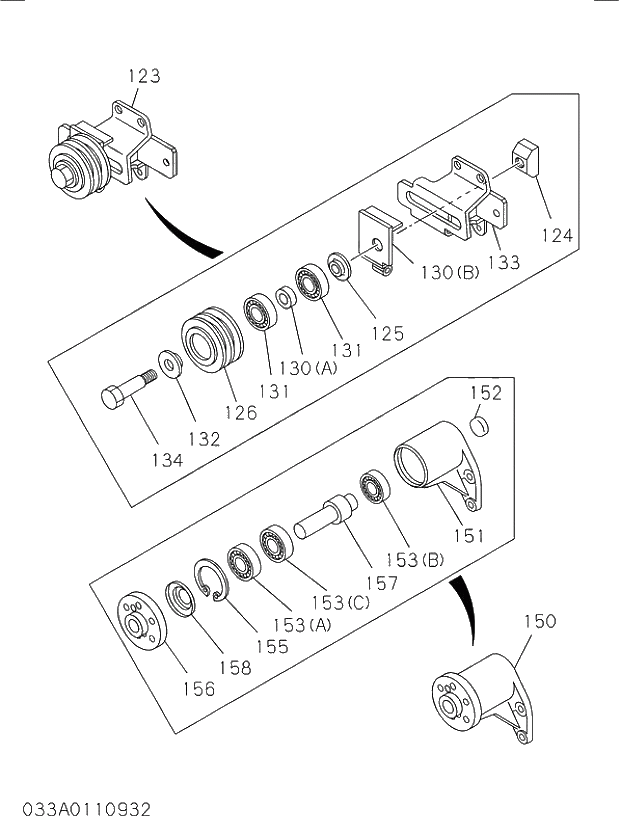 123
124
133
130(B)
125
131
130(A)
131
126
132
134
152
151
153(B)
157
153(C)
153(A)
155
158
156
150
033A0110932