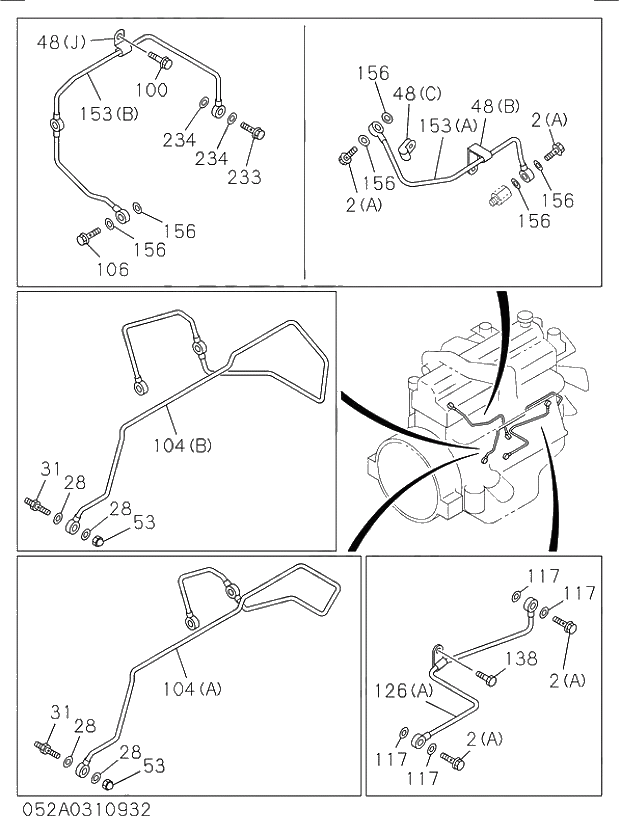 48(J)
100
153(B)
234
234
233
156
156
106

156
48(C)
48(B)
153(A)
2(A)
156
2(A)
156
156

104(B)
31
28
28
53

104(A)
31
28
28
53

117
117
138
2(A)
126(A)
117
117
2(A)

052A0310932