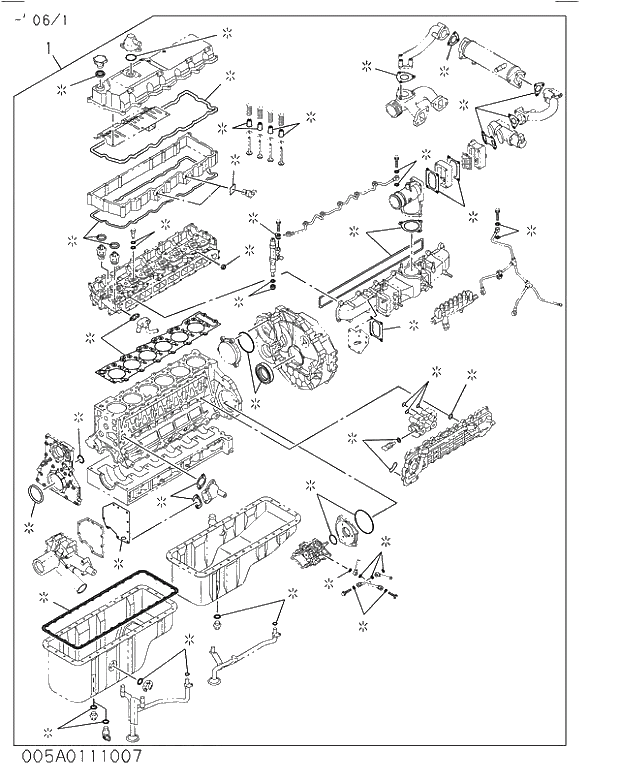 -' 06/1

1

005A0111007