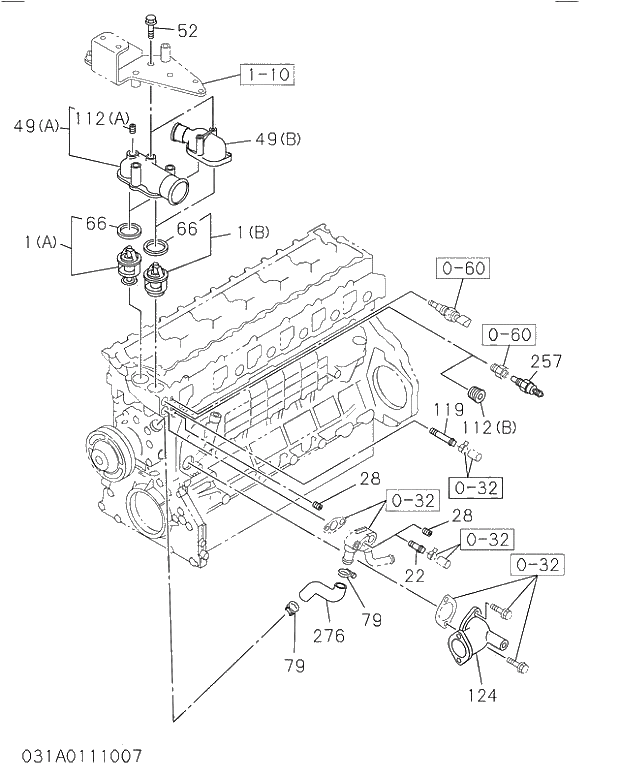 52
1-10
49(A)
112(A)
49(B)
66
66
1(A)
1(B)
0-60
0-60
257
119
112(B)
0-32
28
0-32
28
0-32
22
0-32
79
276
79
124
031A0111007