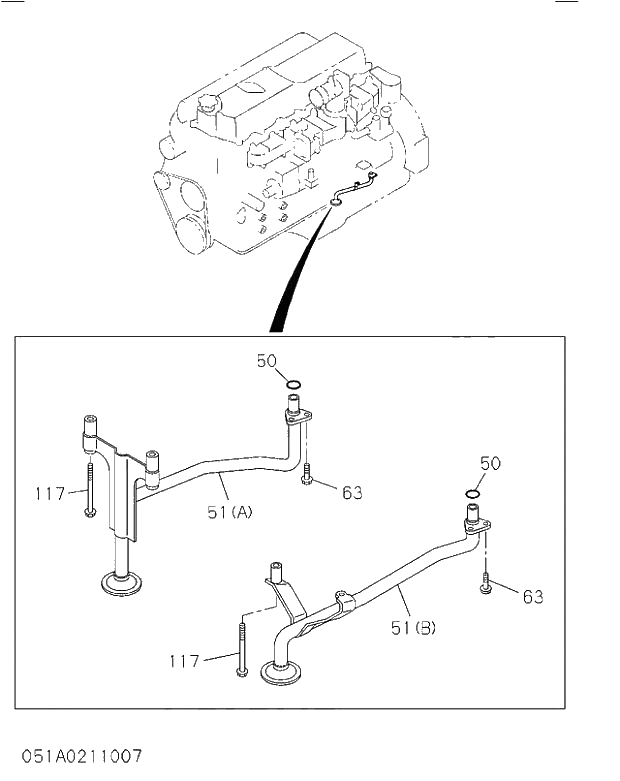 50

117

51(A)

63

50

63

51(B)

117

051A0211007