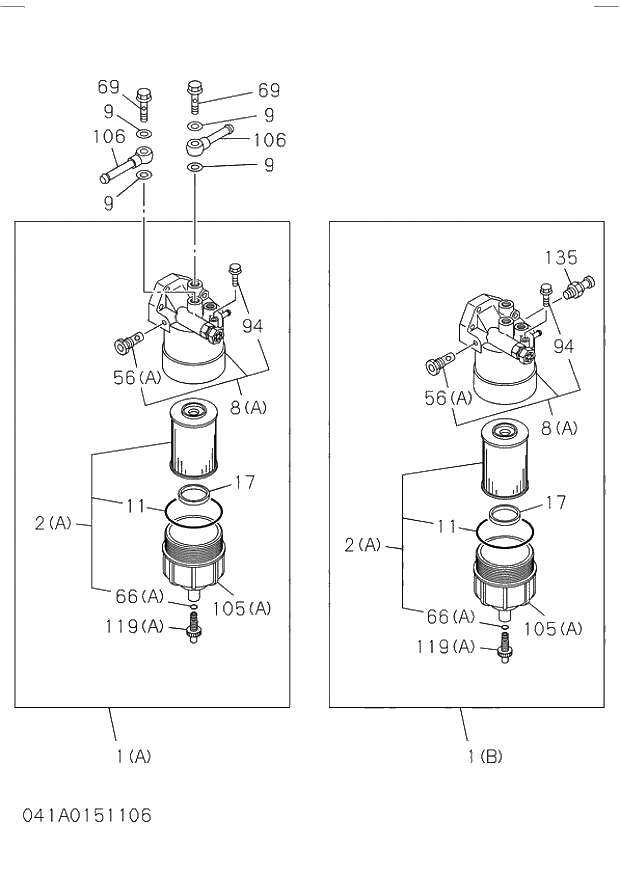 69
9
106
9
69
9
106
9

94
56(A)
8(A)
17
11
2(A)
66(A)
105(A)
119(A)
1(A)

135
94
56(A)
8(A)
17
11
2(A)
66(A)
105(A)
119(A)
1(B)

041A0151106