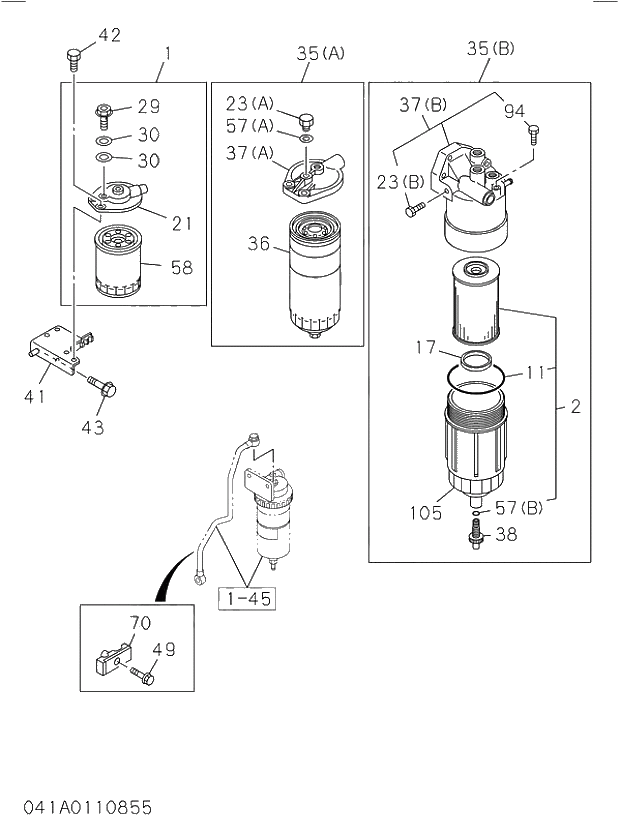 42
1
29
30
30
21
58
41
43
35(A)
23(A)
57(A)
37(A)
36
35(B)
37(B)
94
23(B)
17
11
2
105
57(B)
38
1-45
70
49
041A0110855