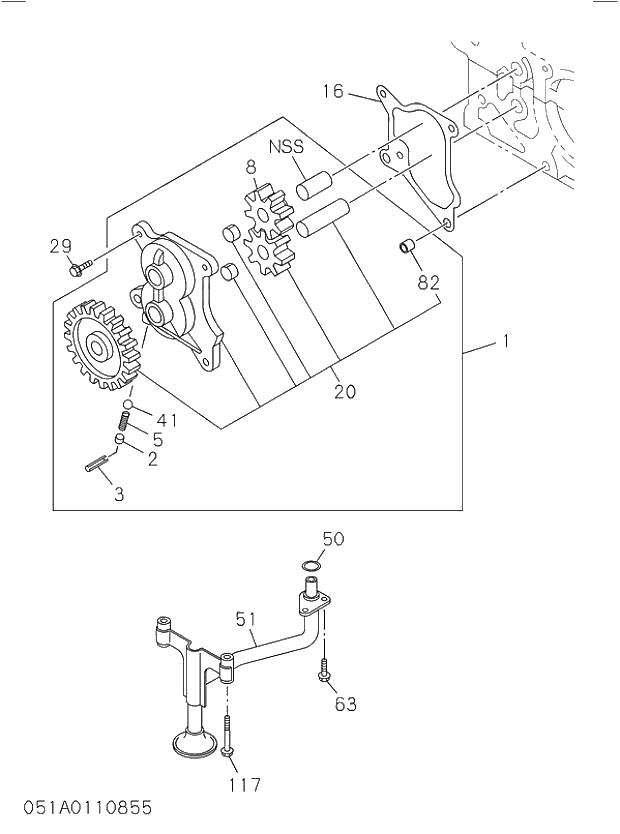 16
NSS
8
29
82
1
20
41
5
2
3
50
51
63
117
051A0110855