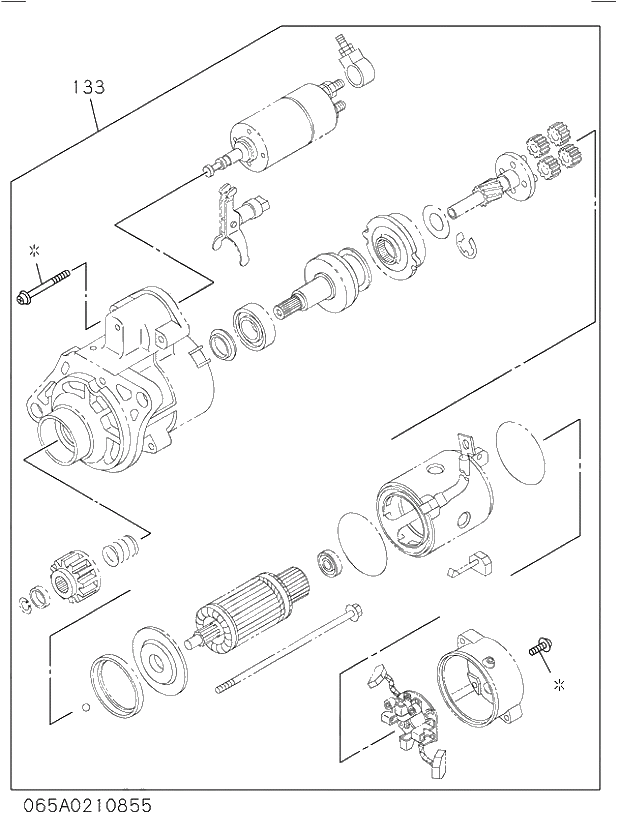 133

※

※

065A0210855