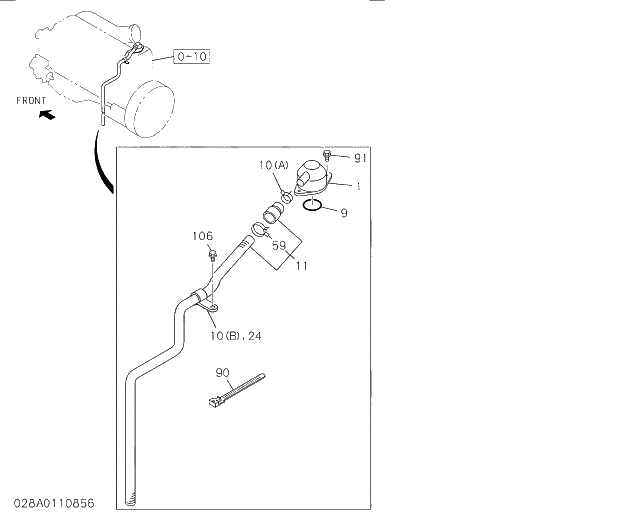 0-10

FRONT

91

10(A)

1

9

106

59

11

10(B).24

90

028A0110856