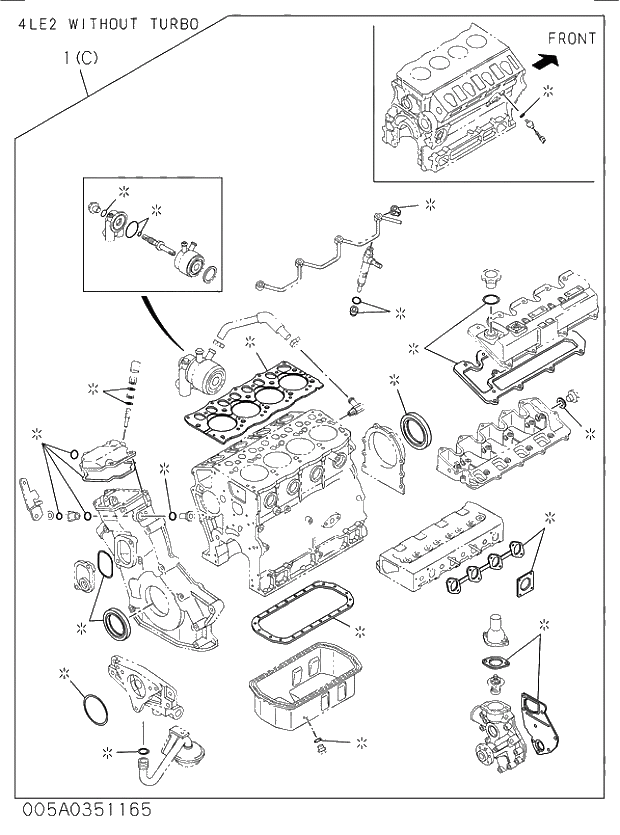 4LE2 WITHOUT TURBO

1(C)

FRONT

※

※

※

※

※

※

※

※

※

※

※

※

※

※

※

※

※

※

※

005A0351165