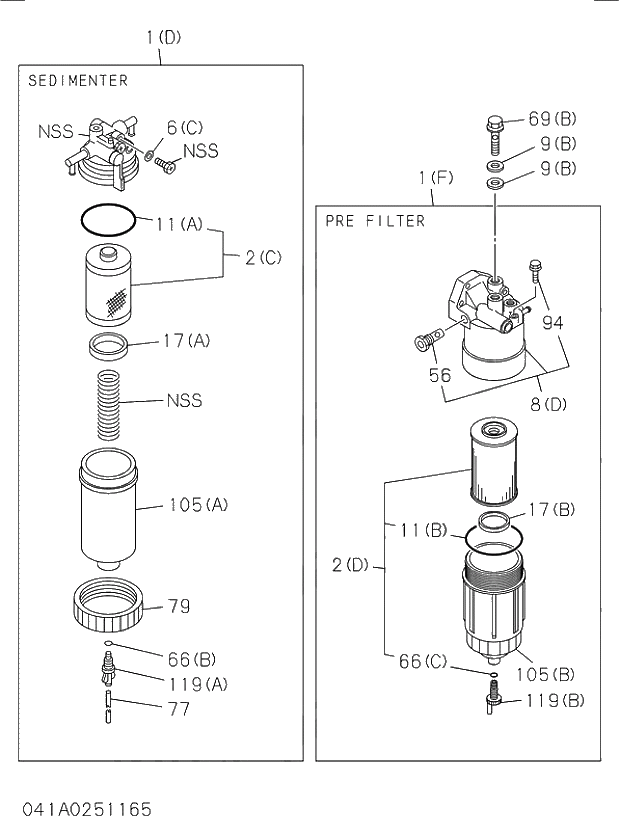 1(D)

SEDIMENTER

NSS
6(C)
NSS
11(A)
2(C)
17(A)
NSS
105(A)
79
66(B)
119(A)
77

69(B)
9(B)
9(B)
1(F)

PRE FILTER

94
56
8(D)
17(B)
11(B)
2(D)
66(C)
105(B)
119(B)

041A0251165