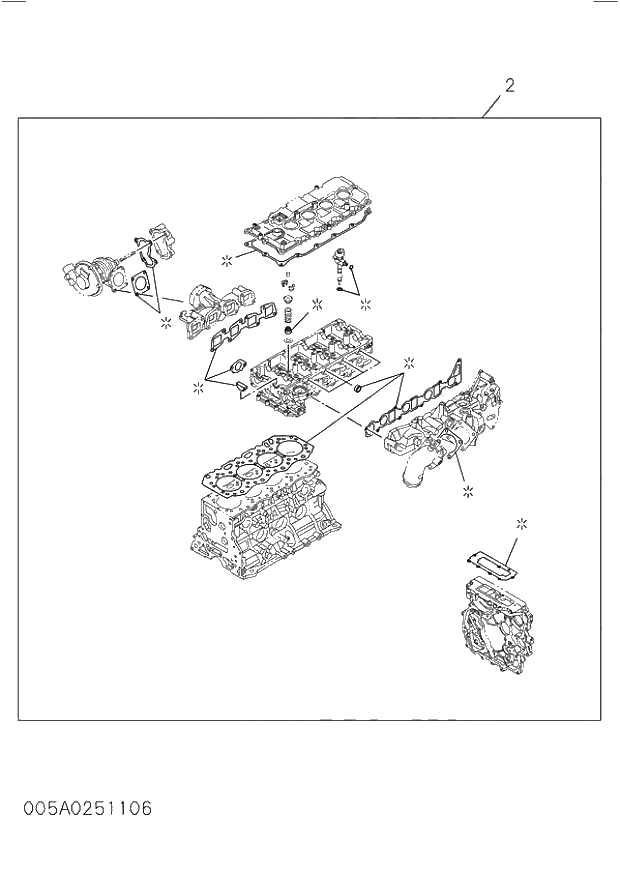 2

※

※

※

※

※

※

※

※

005A0251106