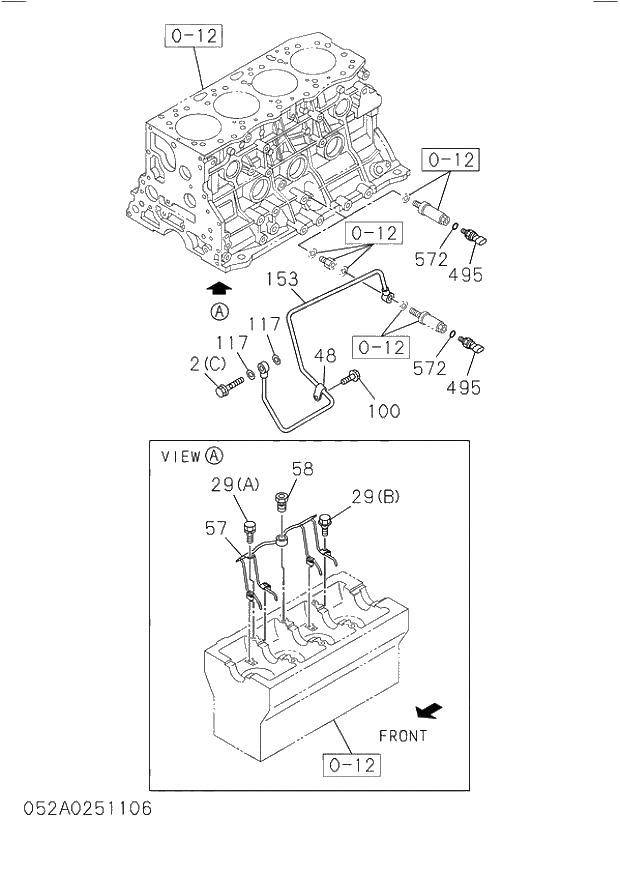 0-12
0-12
0-12
572
495
153
A
117
117
2(C)
48
0-12
572
495
100
VIEW A
58
29(A)
29(B)
57
FRONT
0-12
052A0251106