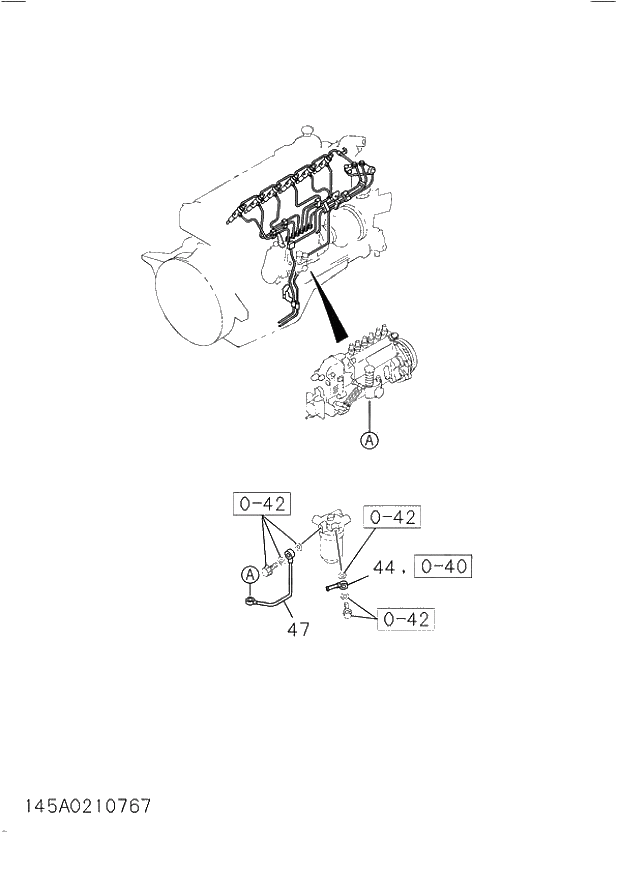 A

0-42

0-42

A

44, 0-40

0-42

47

145A0210767