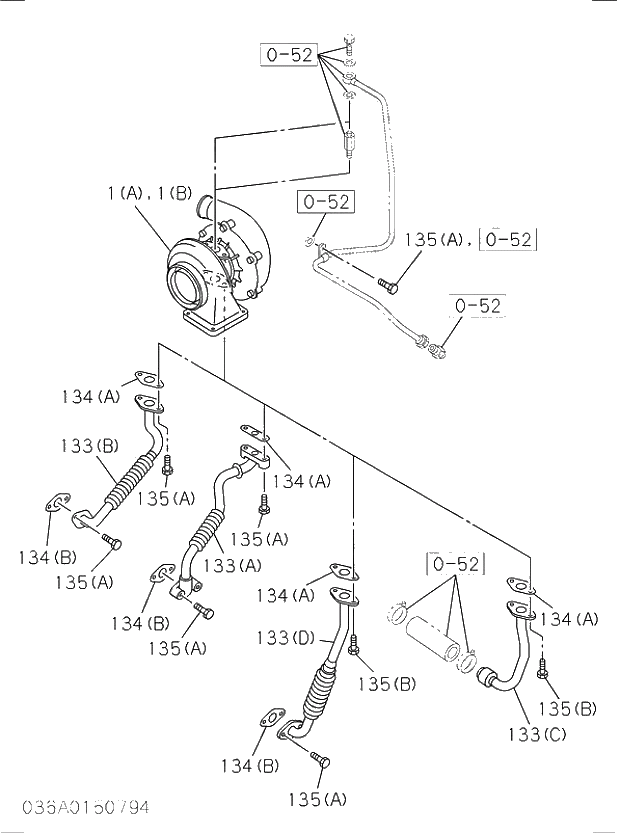 0-52

1(A), 1(B)

0-52

135(A), 0-52

0-52

134(A)

133(B)

135(A)

134(A)

134(B)

135(A)

135(A)

133(A)

134(B)

135(A)

134(A)

0-52

134(A)

133(D)

135(B)

135(B)

133(C)

134(B)

135(A)

036A0150794