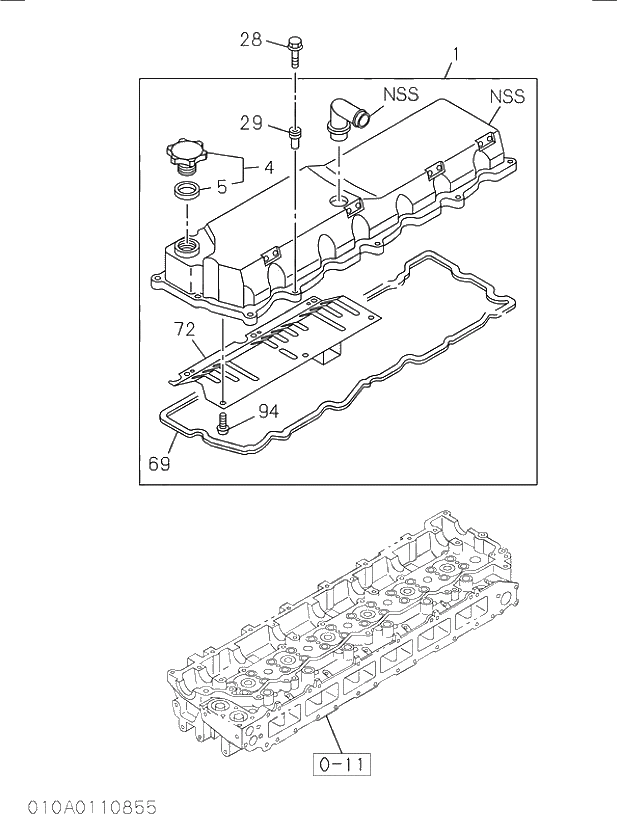 28
1
NSS
NSS
29
4
5
72
94
69
0-11
010A0110855