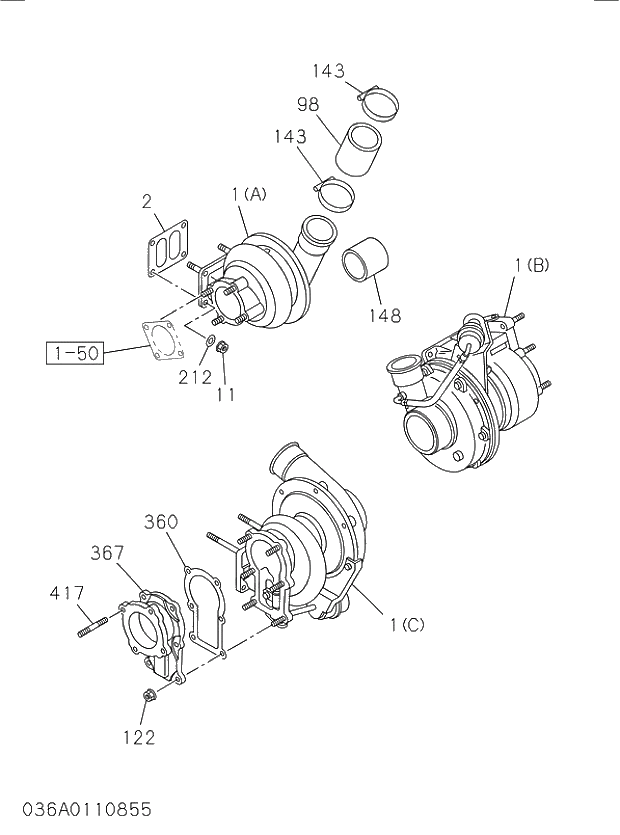 143
98
143
2
1(A)
1(B)
148
1-50
212
11
360
367
417
1(C)
122
036A0110855