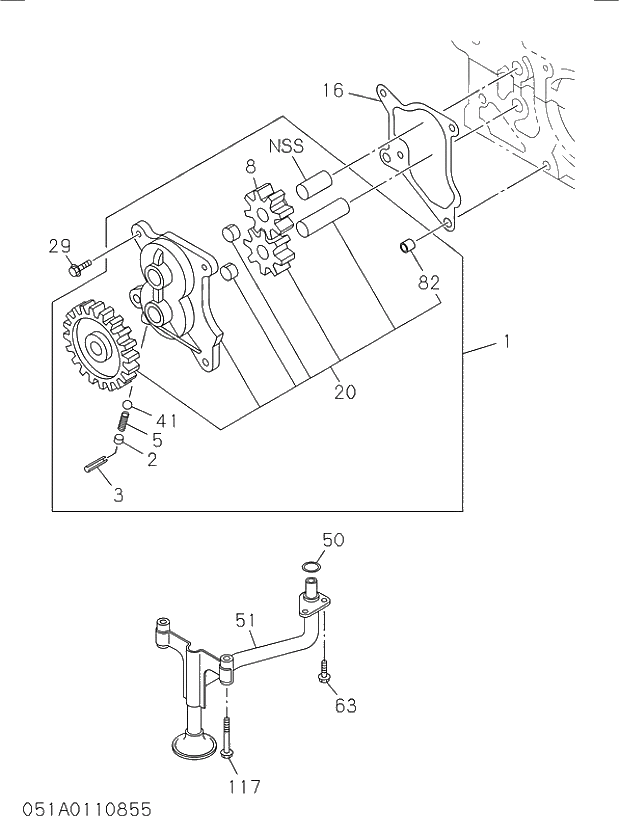 16
NSS
8
29
82
1
20
41
5
2
3
50
51
63
117
051A0110855