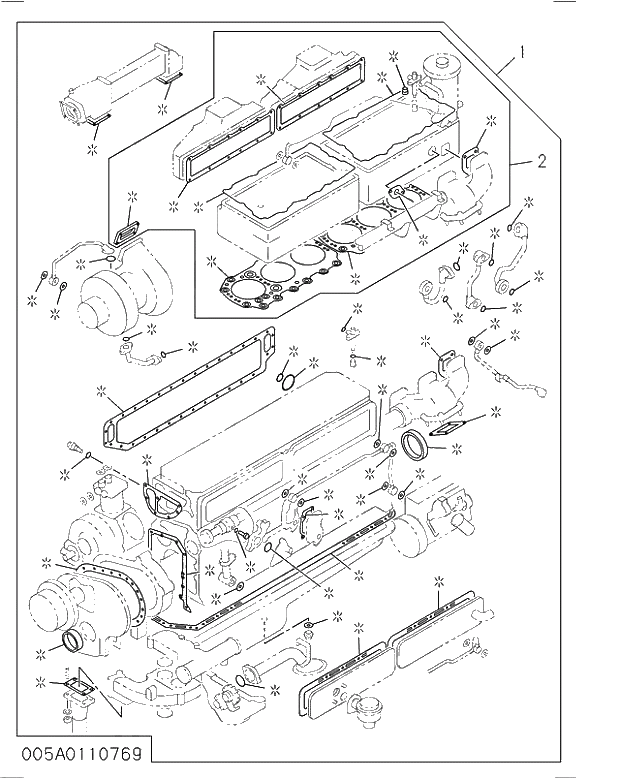 1

2

005A0110769