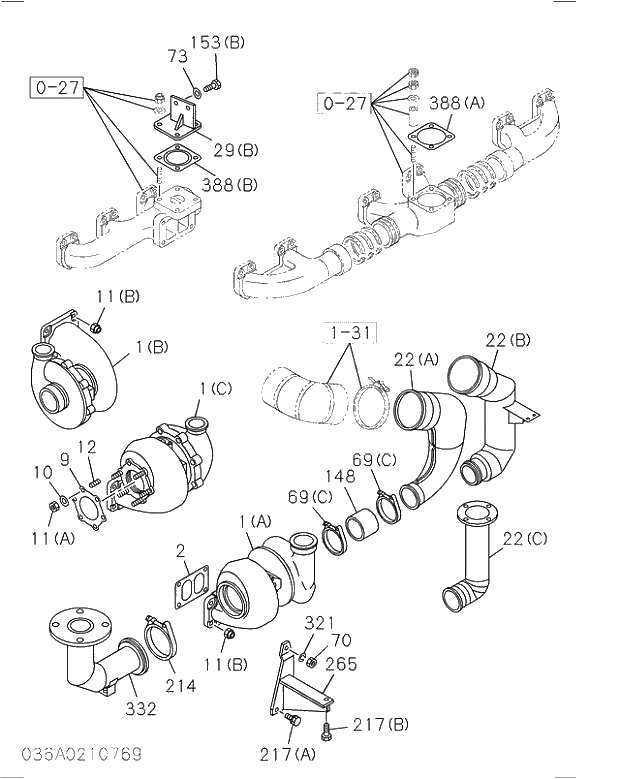 153(B)
73
0-27
29(B)
388(B)
0-27
388(A)
11(B)
1(B)
1-31
22(A)
22(B)
1(C)
12
9
10
11(A)
69(C)
148
69(C)
1(A)
22(C)
2
321
70
265
11(B)
214
332
217(B)
217(A)
036A0210769