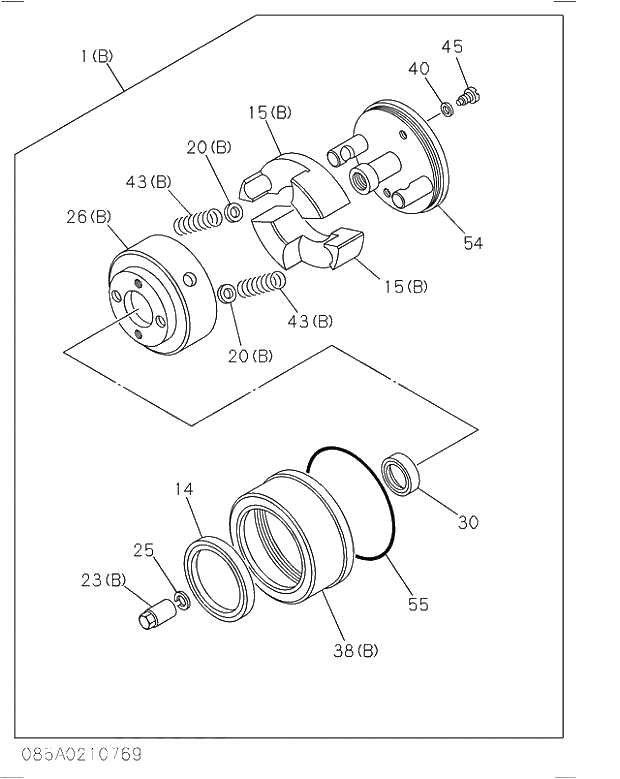 1(B)

45

40

15(B)

20(B)

43(B)

26(B)

54

15(B)

43(B)

20(B)

14

30

25

23(B)

55

38(B)

085A0210769