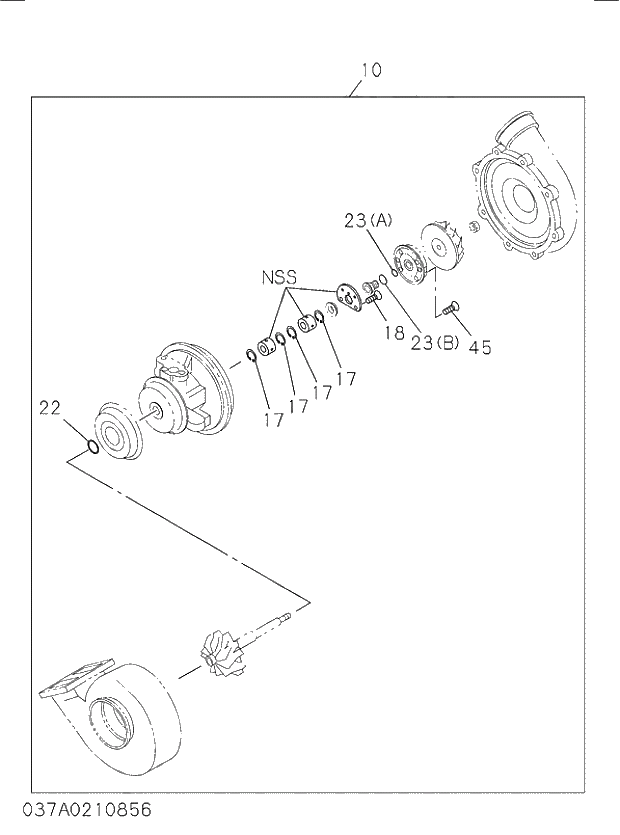 10

23(A)

NSS

18

23(B)

45

17

17

17

17

22

037A0210856