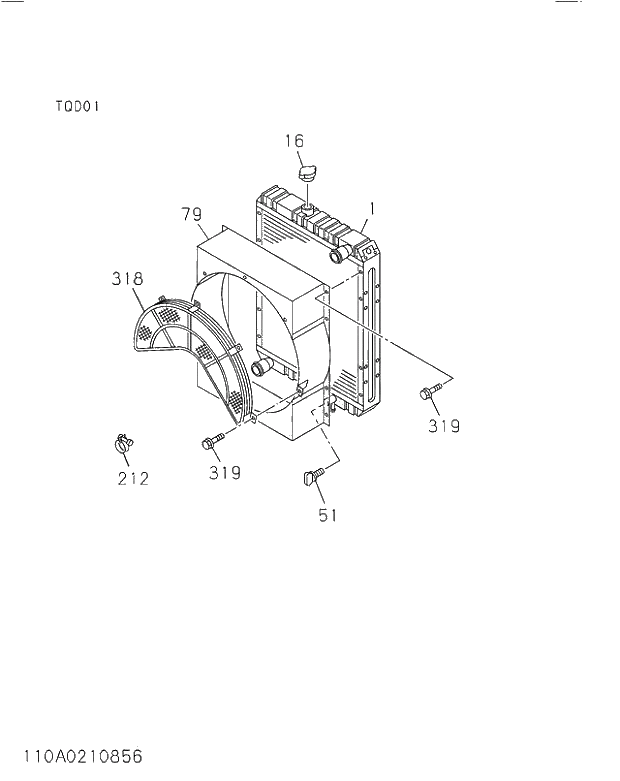 TQD01

16

79

1

318

319

212

319

51

110A0210856