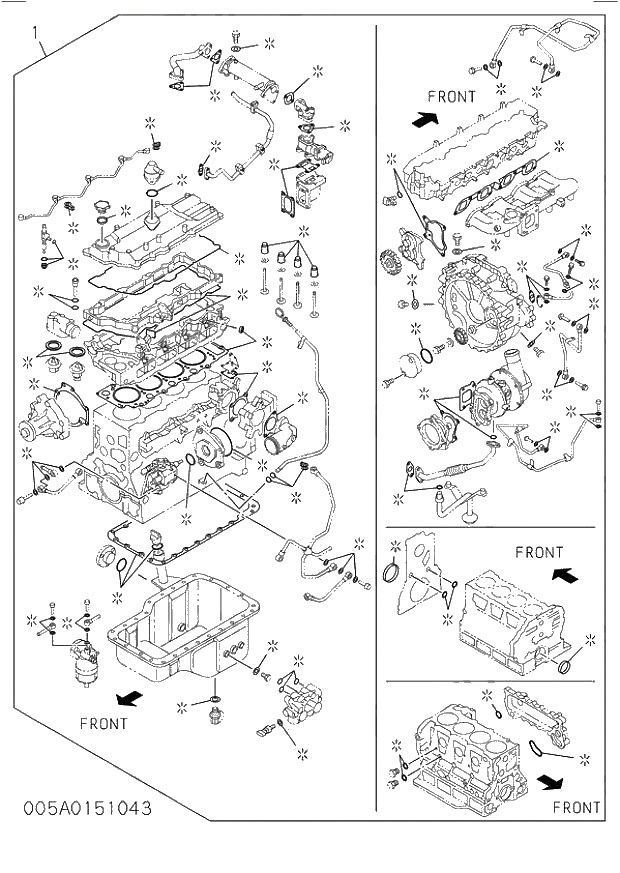 1

FRONT

FRONT

FRONT

FRONT

005A0151043