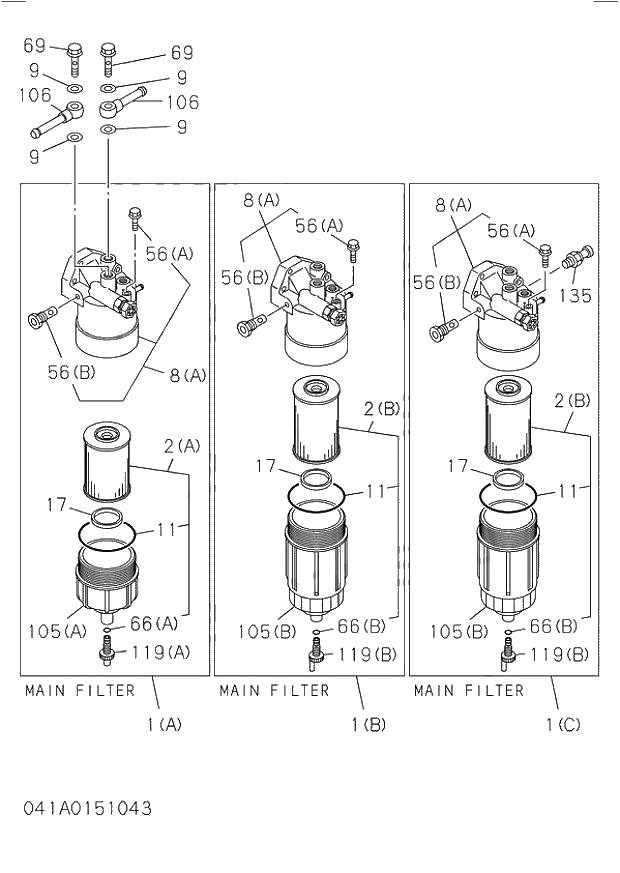 69
69
9
9
106
106
9
9

56(A)
56(B)
8(A)
2(A)
17
11
105(A)
66(A)
119(A)
MAIN FILTER
1(A)

8(A)
56(A)
56(B)
2(B)
17
11
105(B)
66(B)
119(B)
MAIN FILTER
1(B)

8(A)
56(A)
56(B)
135
2(B)
17
11
105(B)
66(B)
119(B)
MAIN FILTER
1(C)

041A0151043