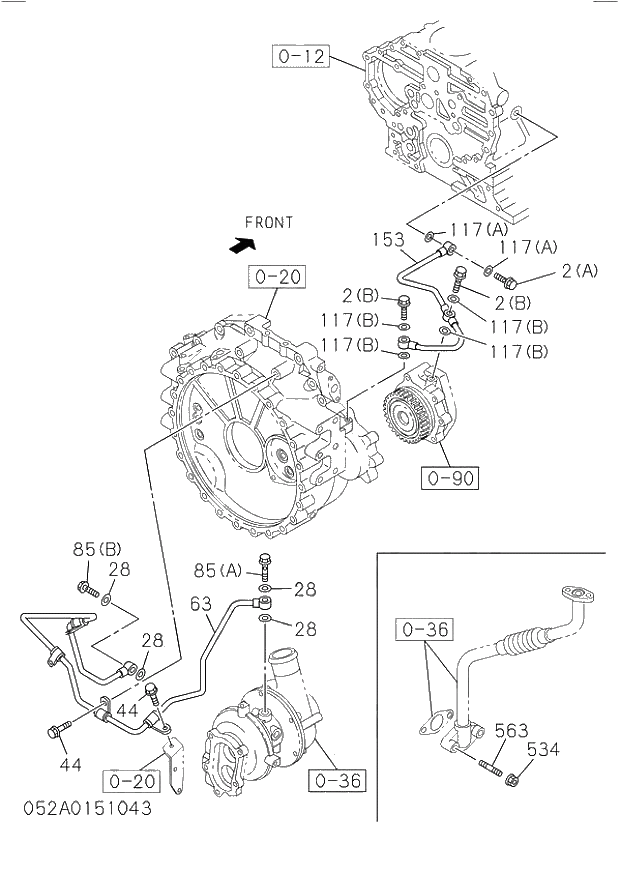 0-12

FRONT

117(A)
153
117(A)
2(A)
0-20
2(B)
2(B)
117(B)
117(B)
117(B)
117(B)

0-90

85(B)
28
85(A)
28
63
28
28
44
44
0-20
0-36
0-36
563
534
052A0151043