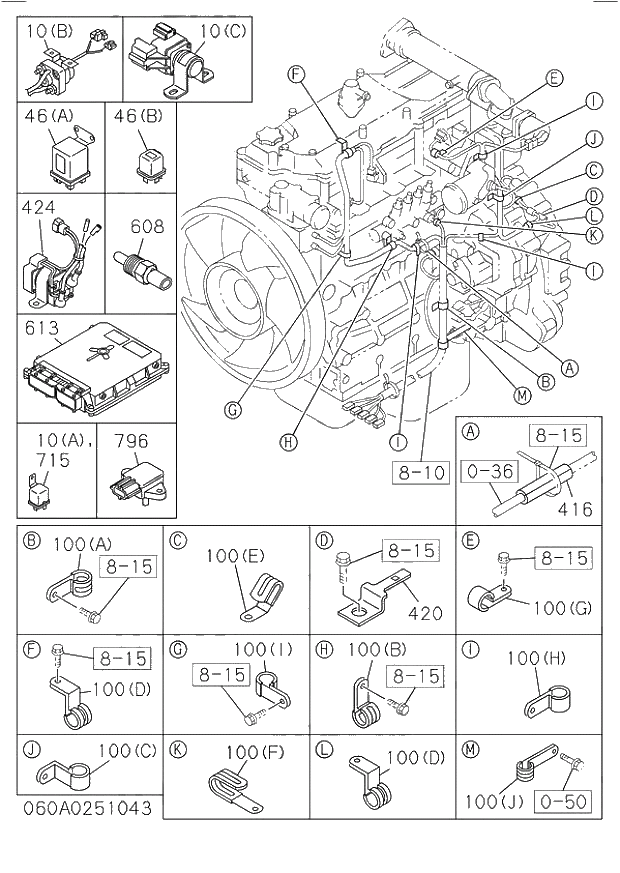 10(B)
10(C)
46(A)
46(B)
424
608
613
10(A), 715
796

F
E
I
J
C
D
L
K
I
A
B
M
G
H
I
8-10

A
8-15
0-36
416

B
100(A)
8-15

C
100(E)

D
8-15
420

E
8-15
100(G)

F
8-15
100(D)

G
100(I)
8-15

H
100(B)
8-15

I
100(H)

J
100(C)

K
100(F)

L
100(D)

M
100(J)
0-50

060A0251043