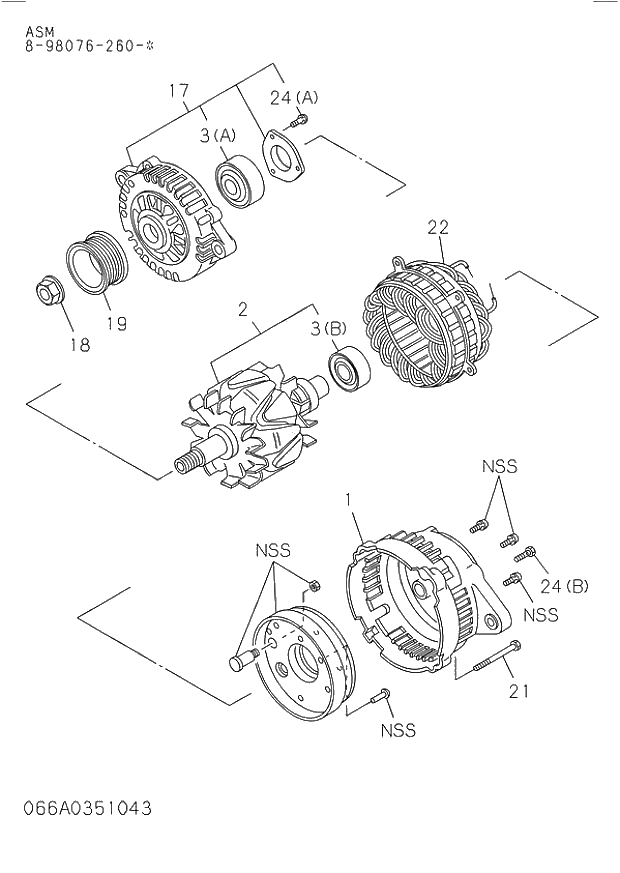 ASM
8-98076-260-*

17
24(A)
3(A)
22
19
18
2
3(B)
NSS
1
NSS
24(B)
NSS
21
NSS

066A0351043