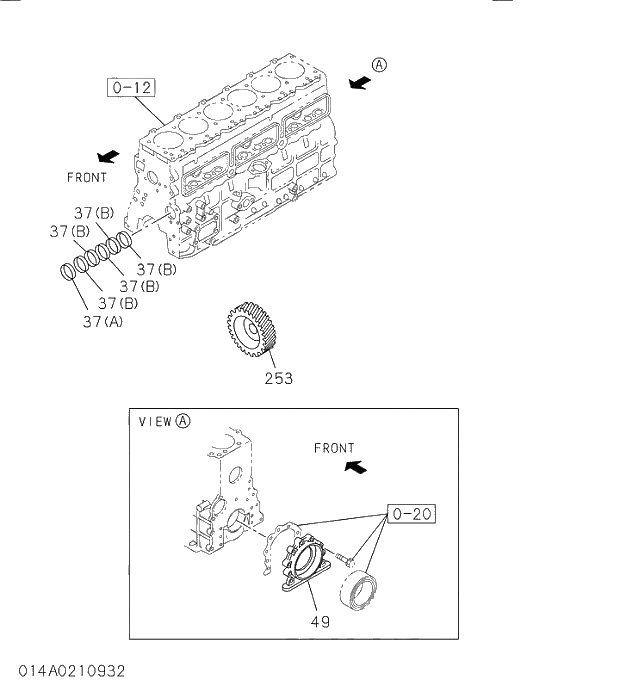 Ⓐ

0-12

FRONT

37(B)
37(B)
37(B)
37(B)
37(B)
37(A)

253

VIEW Ⓐ

FRONT

0-20

49

014A0210932