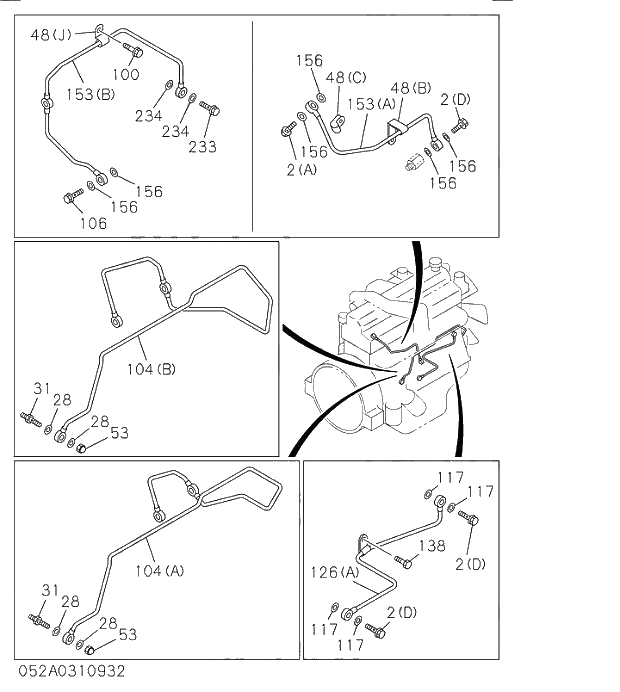 48(J)
100
153(B)
234
234
233
156
156
106

156
48(C)
153(A)
48(B)
2(D)
156
2(A)
156
156

104(B)
31
28
28
53

104(A)
31
28
28
53

117
117
138
2(D)
126(A)
2(D)
117
117

052A0310932