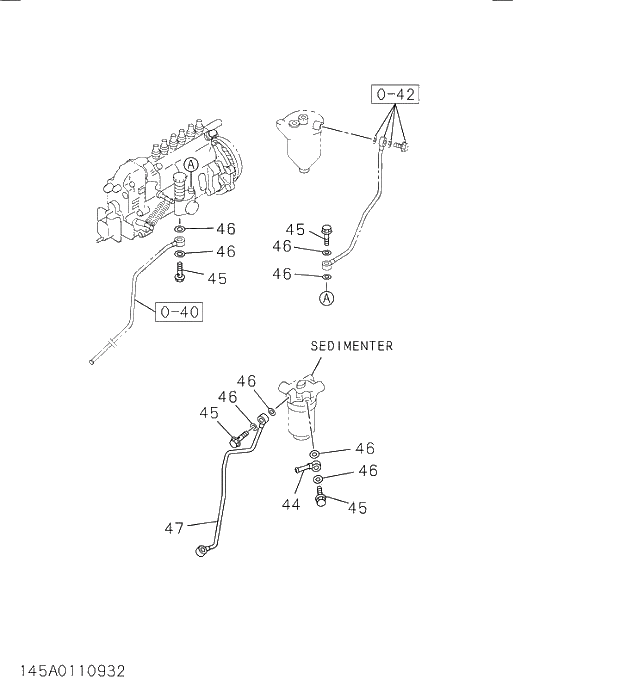 0-42

A

46
46
45

0-40

45
46
46
A

SEDIMENTER

46
46
45

46
46
44
45

47

145A0110932