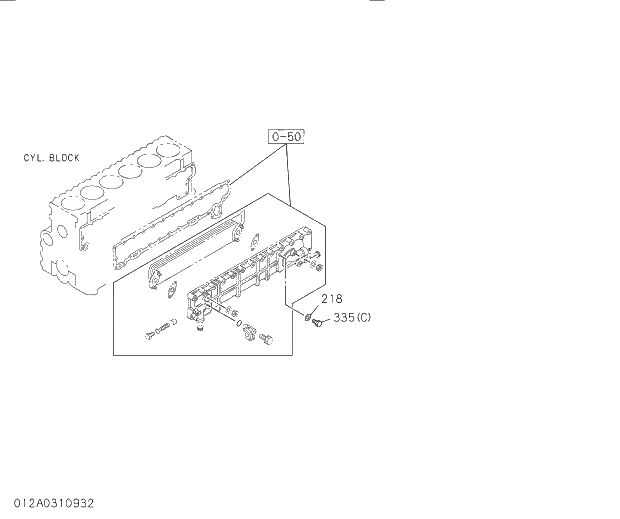 CYL. BLOCK

0-50

218

335(C)

012A0310932