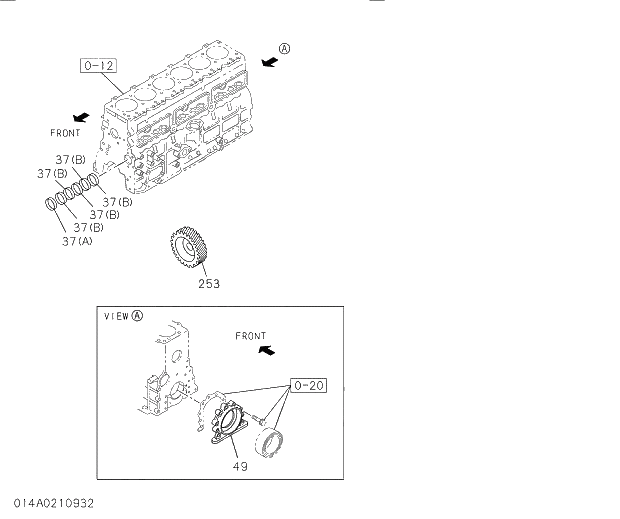 Ⓐ

0-12

FRONT

37(B)
37(B)
37(B)
37(B)
37(B)
37(A)

253

VIEW Ⓐ

FRONT

0-20

49

014A0210932