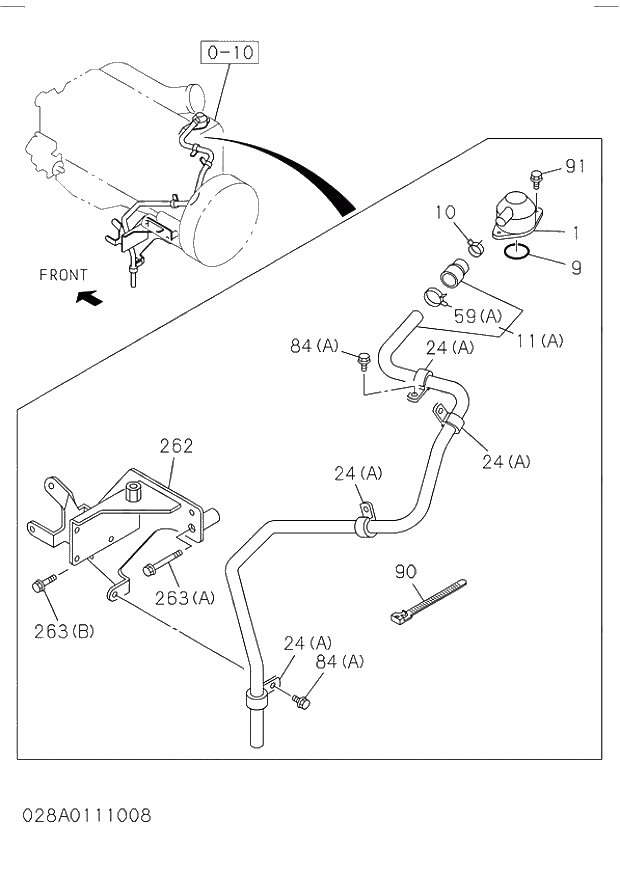 0-10

FRONT

91
10
1
9
59(A)
11(A)
84(A)
24(A)
24(A)
262
24(A)
90
263(A)
263(B)
24(A)
84(A)

028A0111008