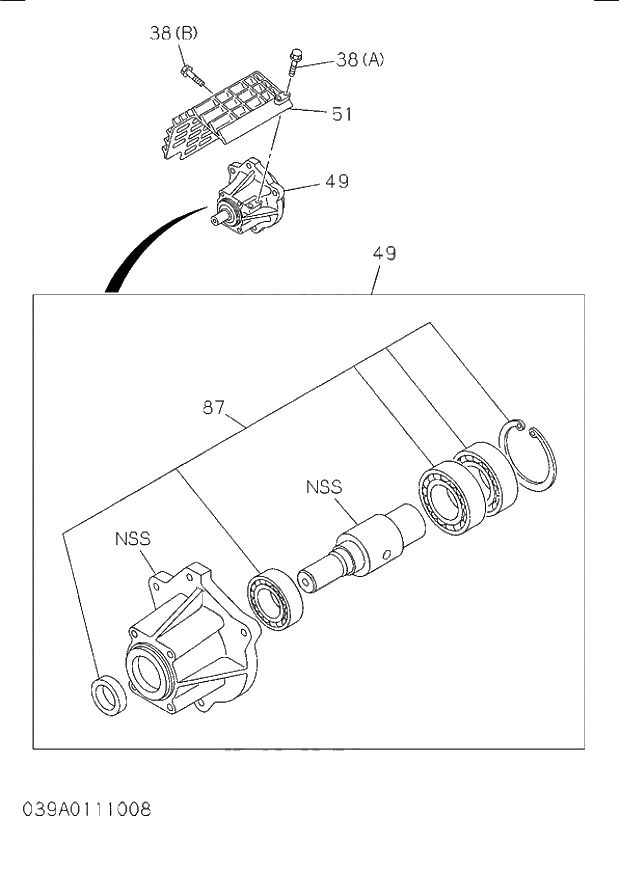 38 (B)
38 (A)
51
49
49
87
NSS
NSS
039A0111008