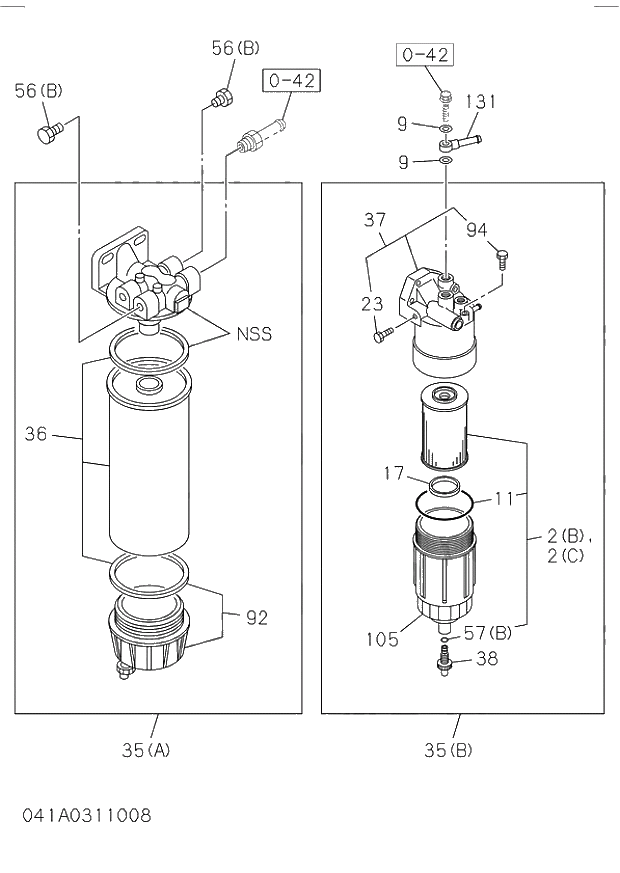 56(B)

56(B)

0-42

NSS

36

92

35(A)

0-42

131

9

9

37

94

23

17

11

2(B),
2(C)

105

57(B)

38

35(B)

041A0311008