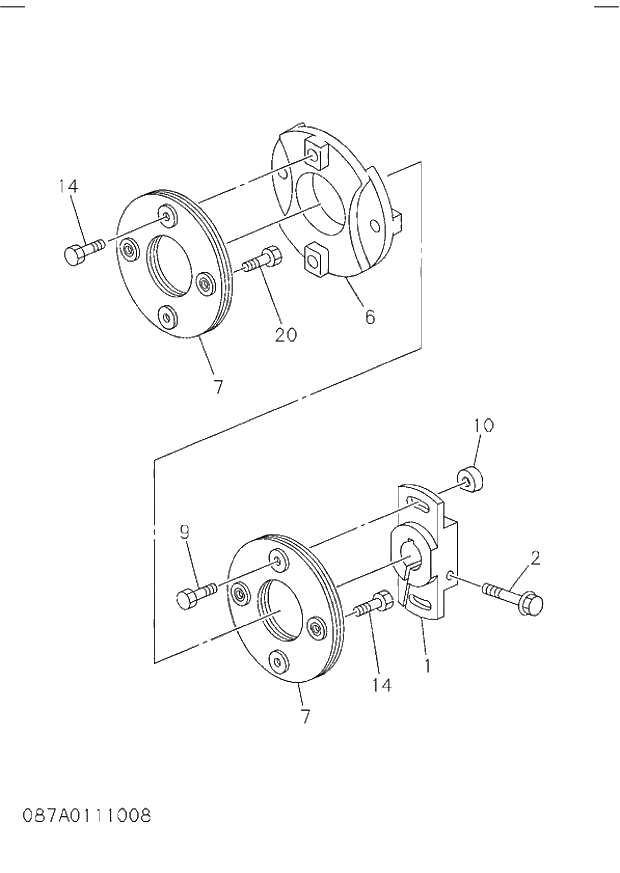 14
20
6
7
10
9
2
14
1
7
087A0111008