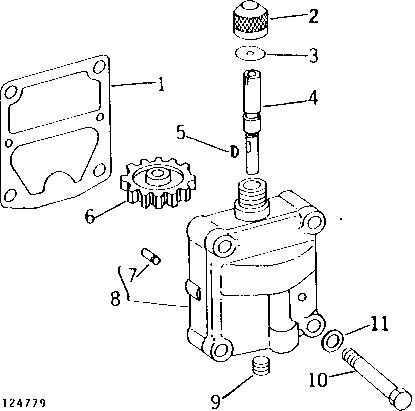 2
3
1
4
5
6
7
8
11
10
9
124779